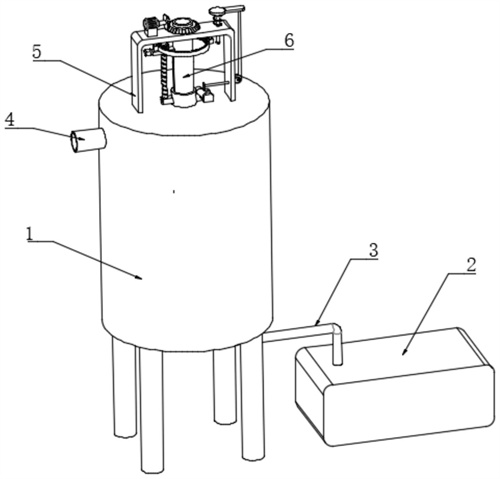 5
6
4
1
3
2