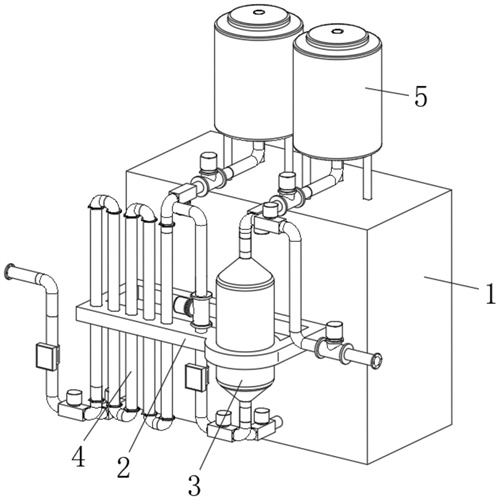 5
1
4
2
3