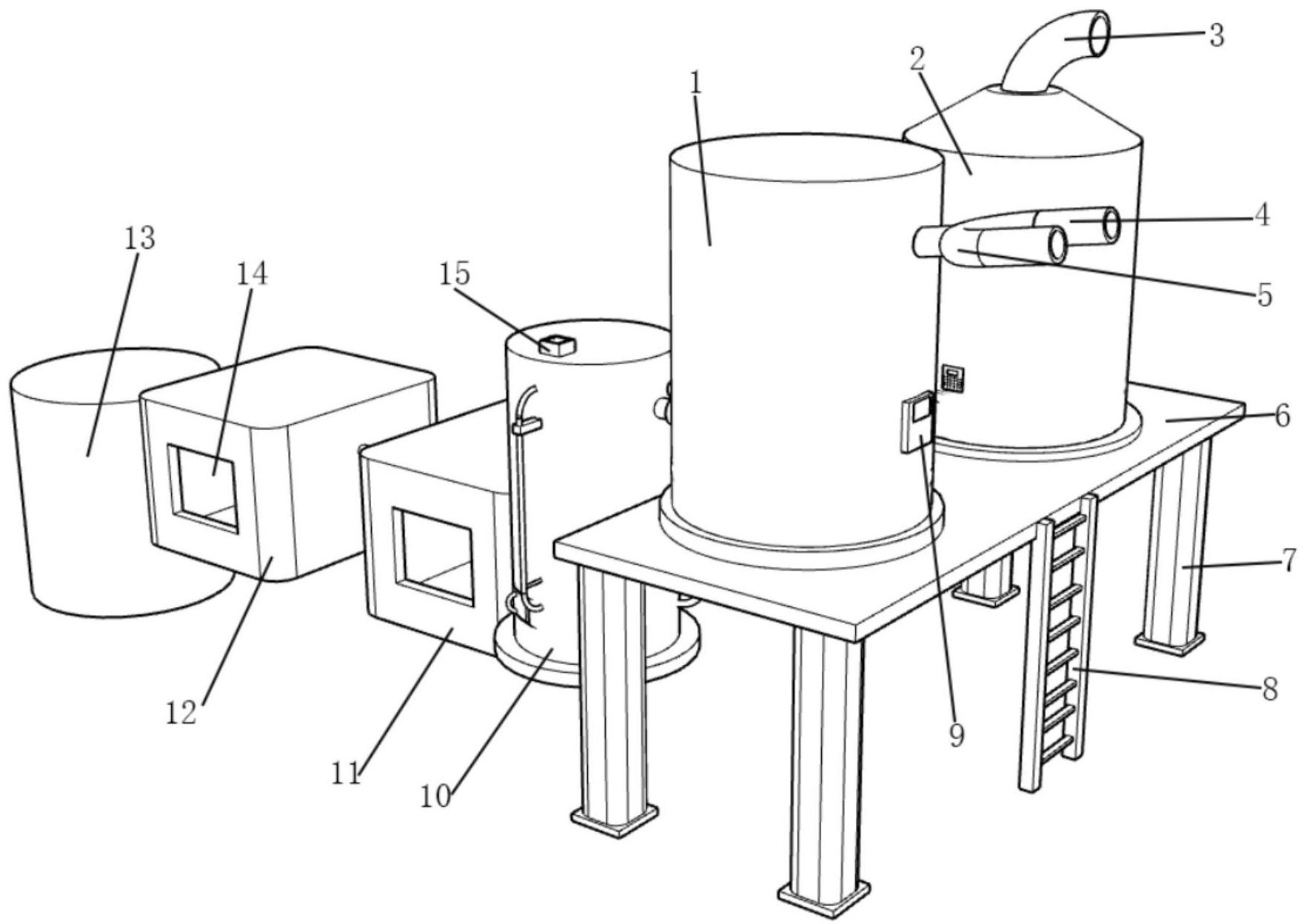 3
2
1
4
5
13
14
15
6
7
8
9
12
11
10